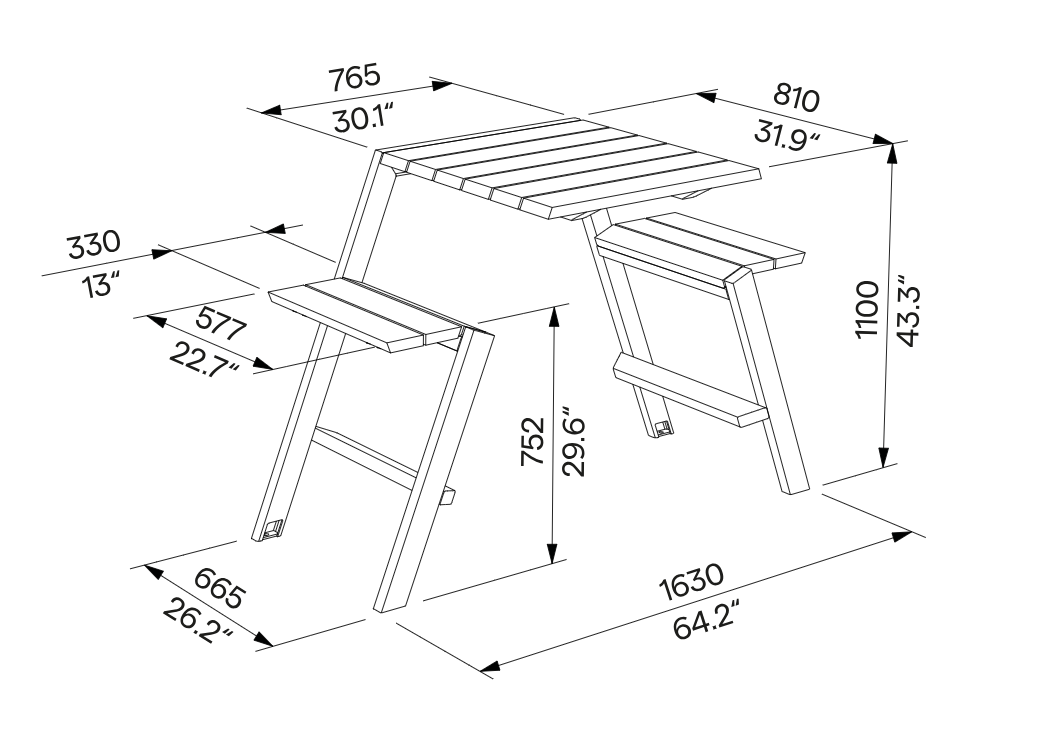 765
30.1"
810
31.9"
330
13"
577
22.7"
1100
43.3"
752
29.6"
665
26.2"
1630
64.2"