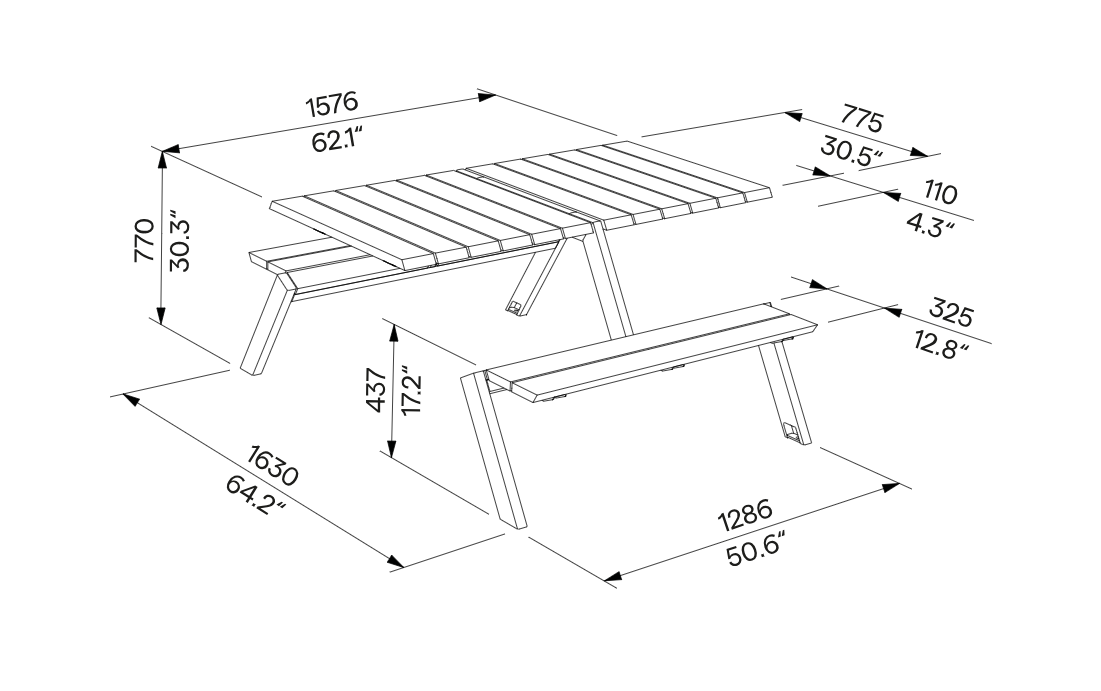 1576
62.1"

775
30.5"

110
4.3"

770
30.3"

325
12.8"

437
17.2"

1630
64.2"

1286
50.6"