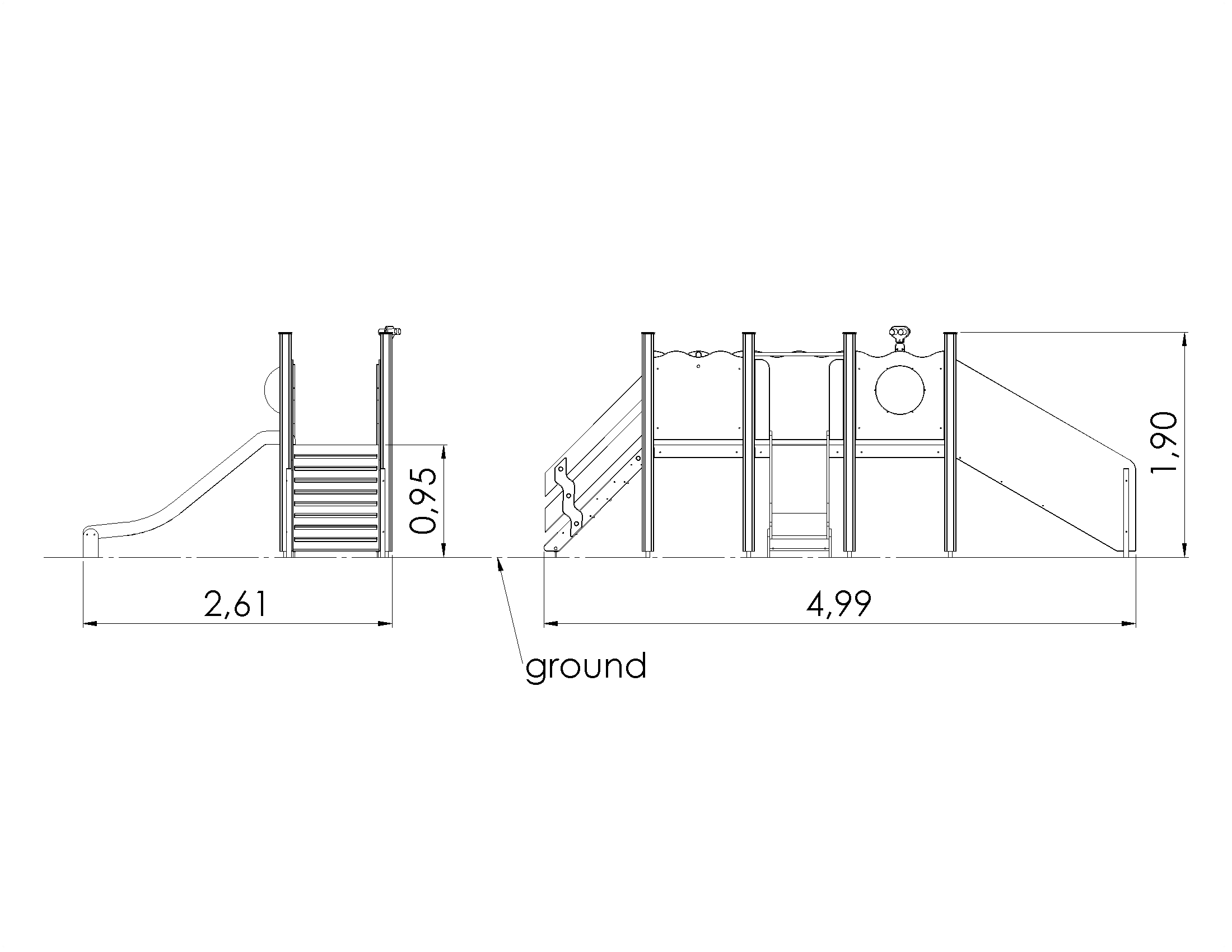 0,95
1,90
2,61
4,99
ground