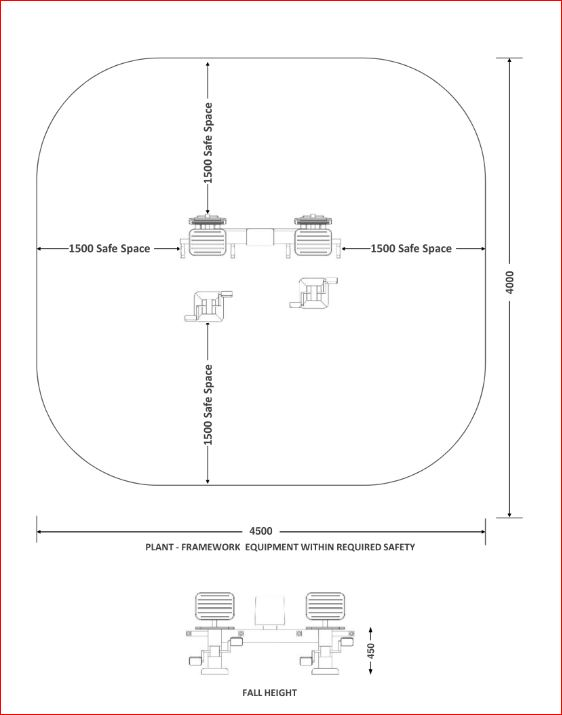 1500 Safe Space

1500 Safe Space

1500 Safe Space

4000

1500 Safe Space

4500

PLANT - FRAMEWORK EQUIPMENT WITHIN REQUIRED SAFETY

450

FALL HEIGHT